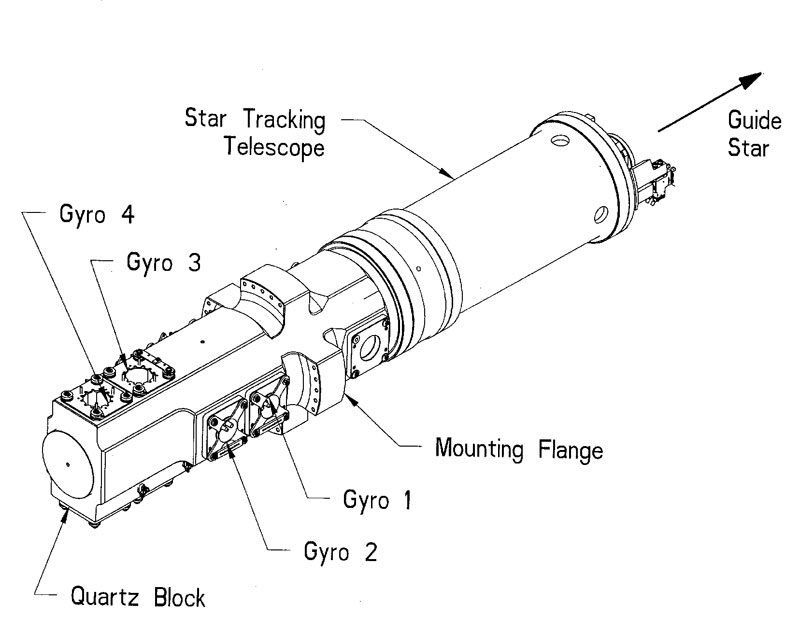 Star Tracking Telescope

Guide Star

Gyro 4

Gyro 3

Mounting Flange

Gyro 1

Gyro 2

Quartz Block